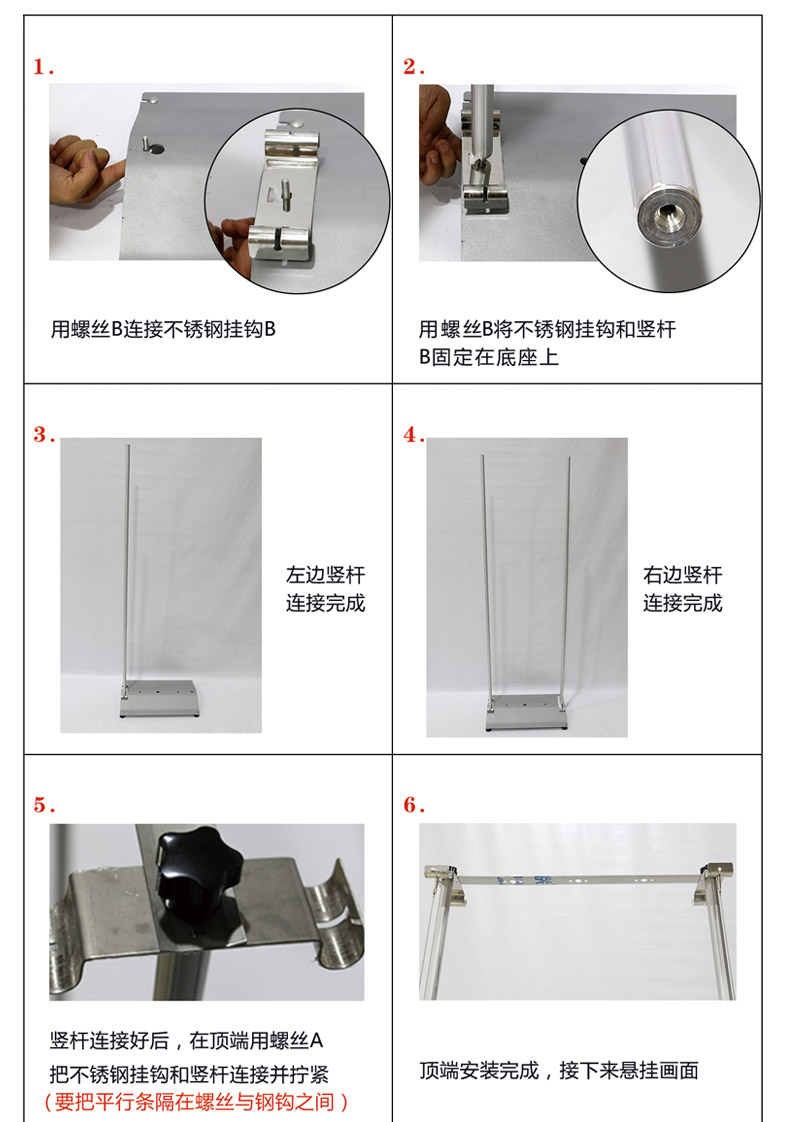 1.

用螺丝B连接不锈钢挂钩B

2.

用螺丝B将不锈钢挂钩和竖杆B固定在底座上

3.

左边竖杆连接完成

4.

右边竖杆连接完成

5.

竖杆连接好后，在顶端用螺丝A把不锈钢挂钩和竖杆连接并拧紧
（要把平行条隔在螺丝与钢钩之间）

6.

顶端安装完成，接下来悬挂画面